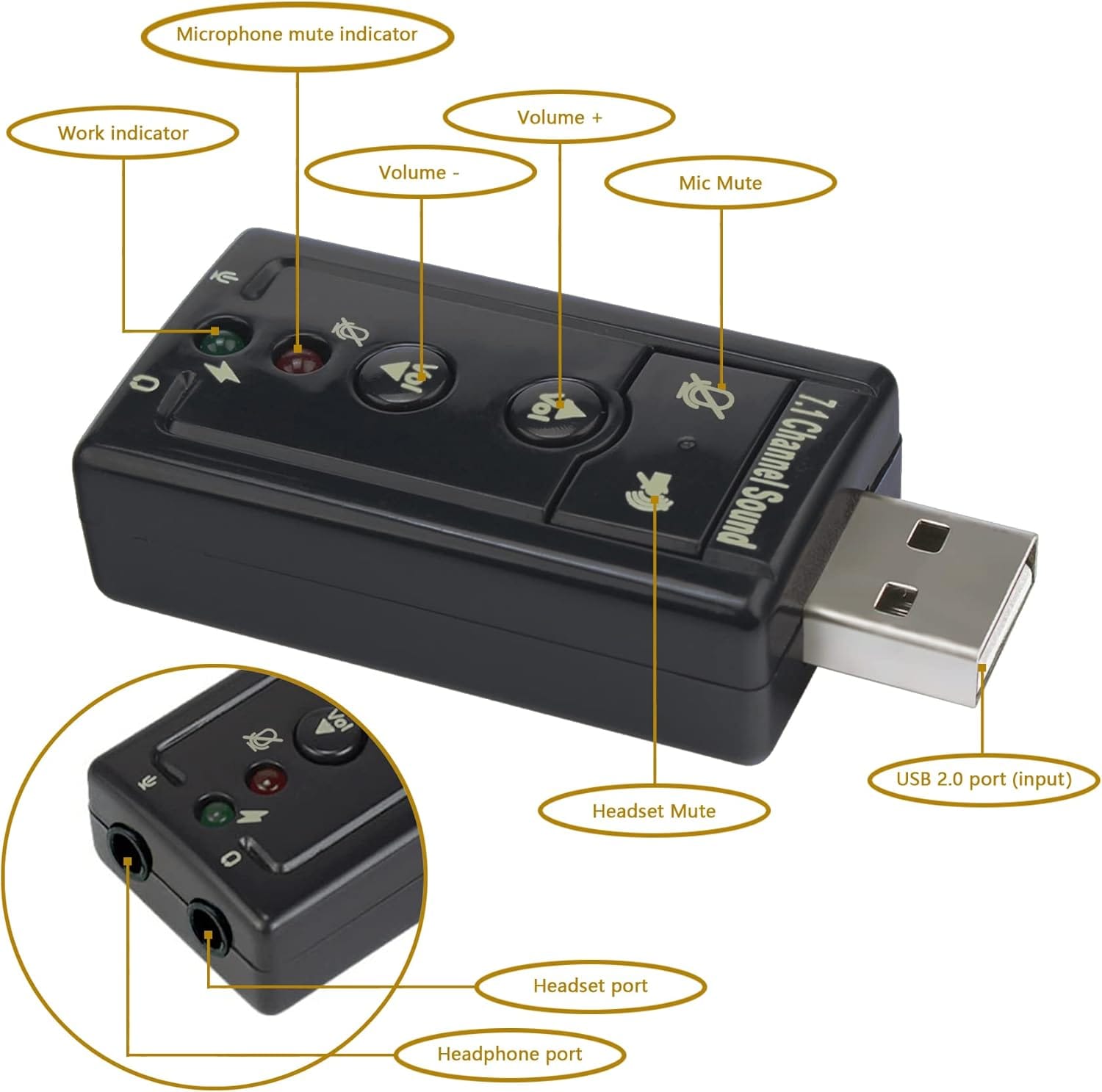 Microphone mute indicator

Work indicator

Volume +

Volume -

Mic Mute

Vol

Vol

7.1 Channel Sound

Vol

USB 2.0 port (input)

Headset Mute

Headset port

Headphone port