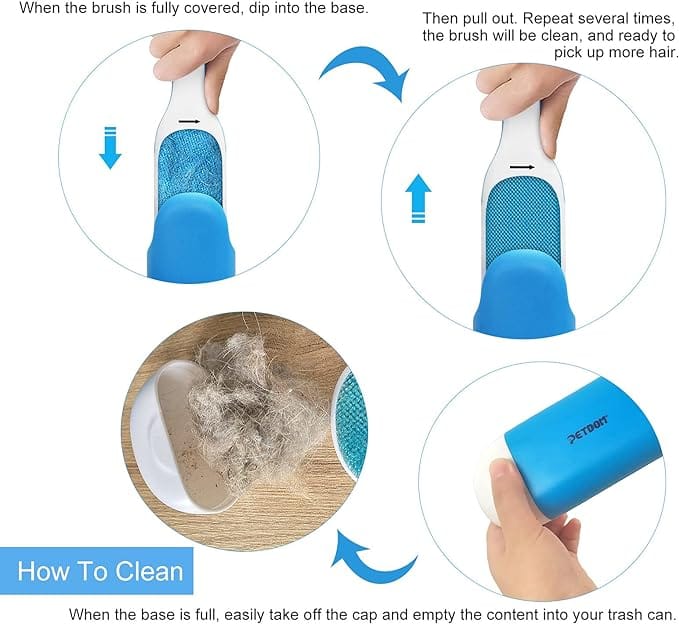 When the brush is fully covered, dip into the base.

Then pull out. Repeat several times, the brush will be clean, and ready to pick up more hair.

PETDOM

How To Clean

When the base is full, easily take off the cap and empty the content into your trash can.