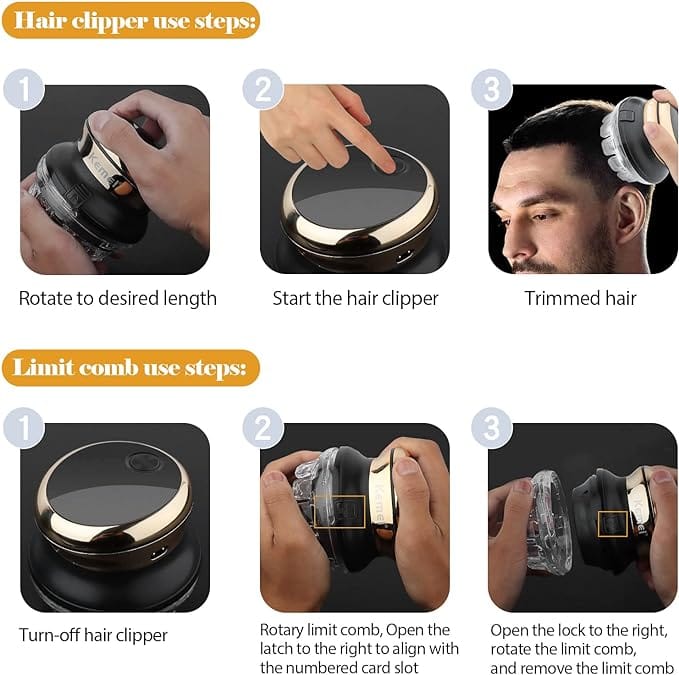 Hair clipper use steps:

1

Kemei

Rotate to desired length

2

Start the hair clipper

3

Trimmed hair

Limit comb use steps:

1

Turn-off hair clipper

2

Kemei

Rotary limit comb, Open the latch to the right to align with the numbered card slot

3

Kemei

Open the lock to the right, rotate the limit comb, and remove the limit comb