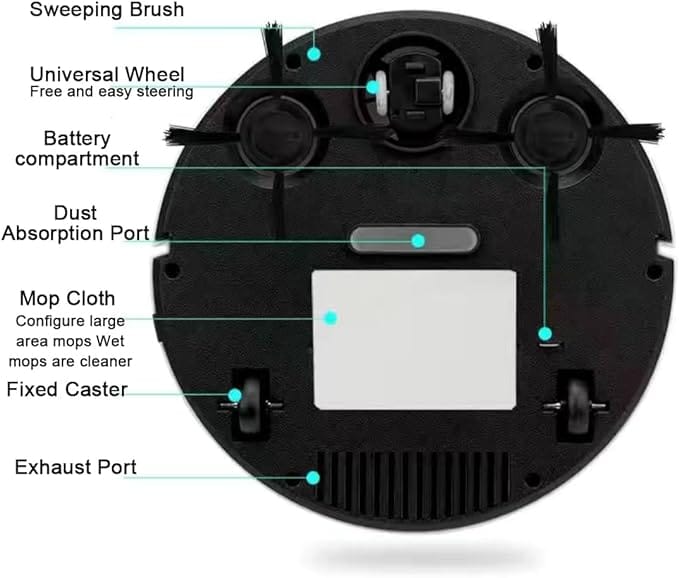 Sweeping Brush

Universal Wheel
Free and easy steering

Battery compartment

Dust Absorption Port

Mop Cloth
Configure large area mops Wet mops are cleaner

Fixed Caster

Exhaust Port